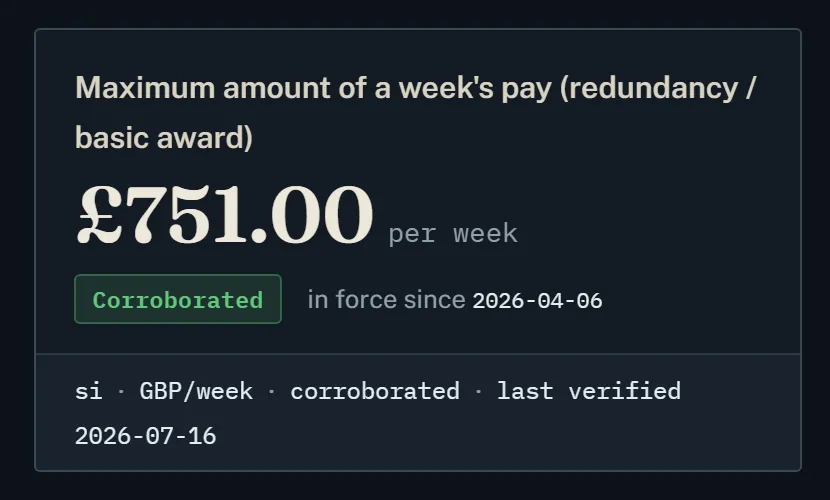 Maximum amount of a week's pay (redundancy / basic award)

£751.00 per week

Corroborated in force since 2026-04-06

si · GBP/week · corroborated · last verified 2026-07-16